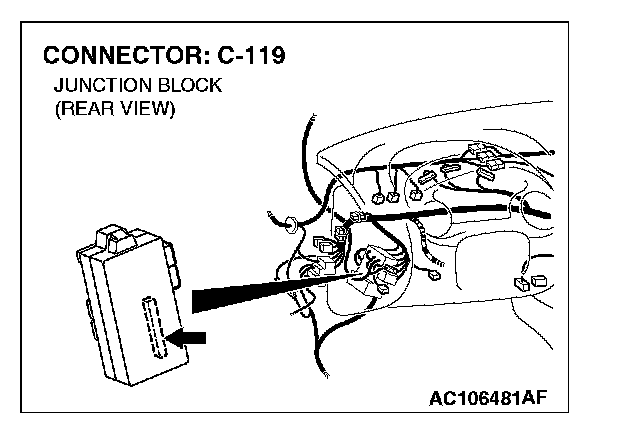 CONNECTOR: C-119
JUNCTION BLOCK
(REAR VIEW)

AC106481AF