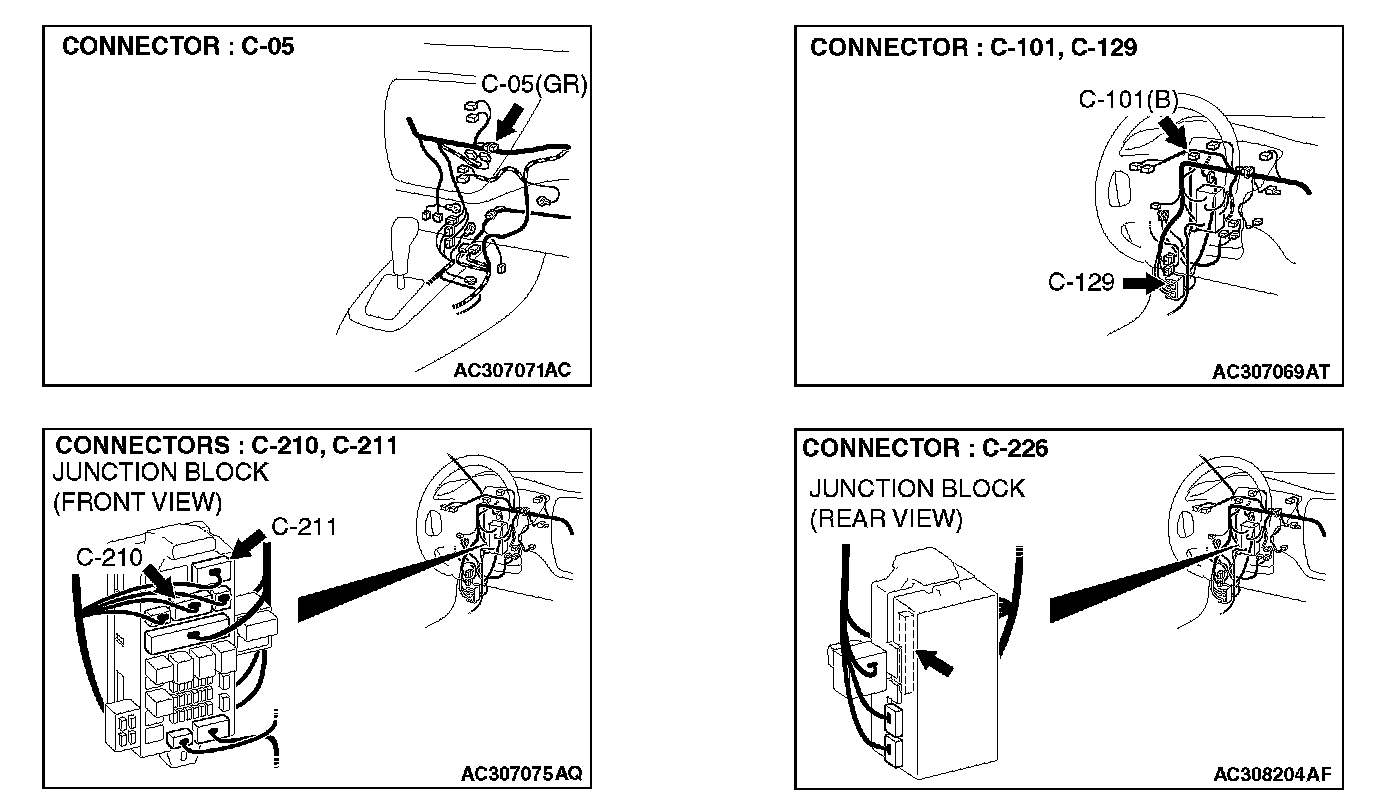 CONNECTOR : C-05

C-05(GR)

AC307071AC

CONNECTOR : C-101, C-129

C-101(B)

C-129

AC307069AT

CONNECTORS : C-210, C-211
JUNCTION BLOCK
(FRONT VIEW)

C-211

C-210

AC307075AQ

CONNECTOR : C-226

JUNCTION BLOCK
(REAR VIEW)

AC308204AF