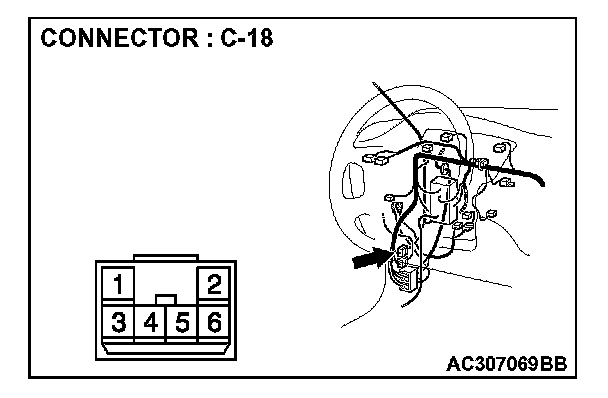 CONNECTOR : C-18

1 2
3 4 5 6

AC307069BB