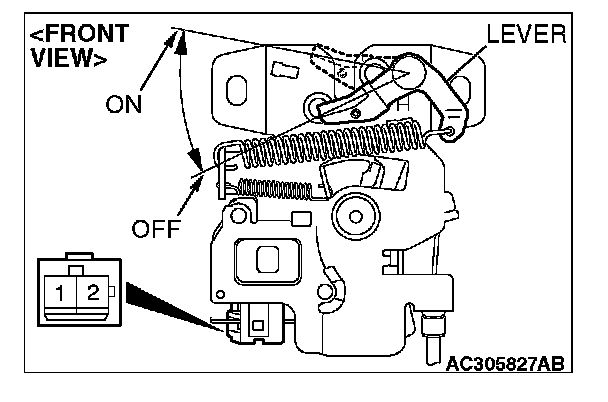 <FRONT VIEW>
LEVER
ON
OFF
1 2
AC305827AB