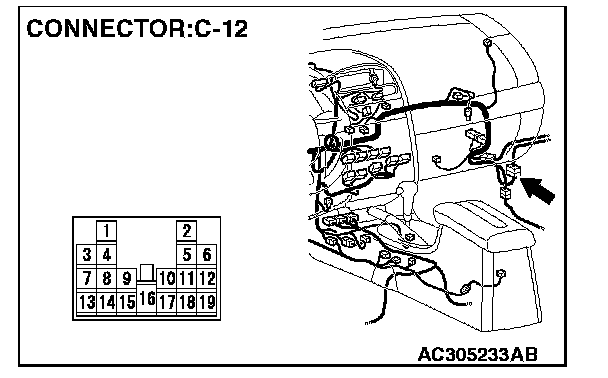 CONNECTOR:C-12

1 2
3 4 5 6
7 8 9 10 11 12
13 14 15 16 17 18 19

AC305233AB