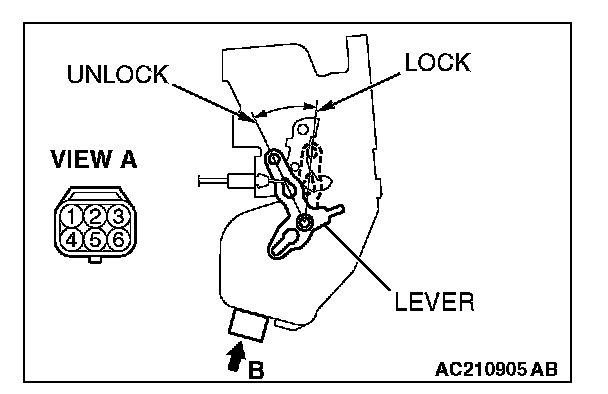 UNLOCK
LOCK
VIEW A
1 2 3
4 5 6
LEVER
B
AC210905 AB