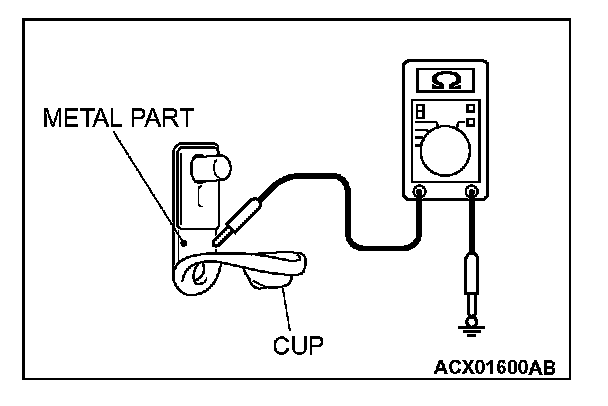 METAL PART

Ω

CUP

ACX01600AB