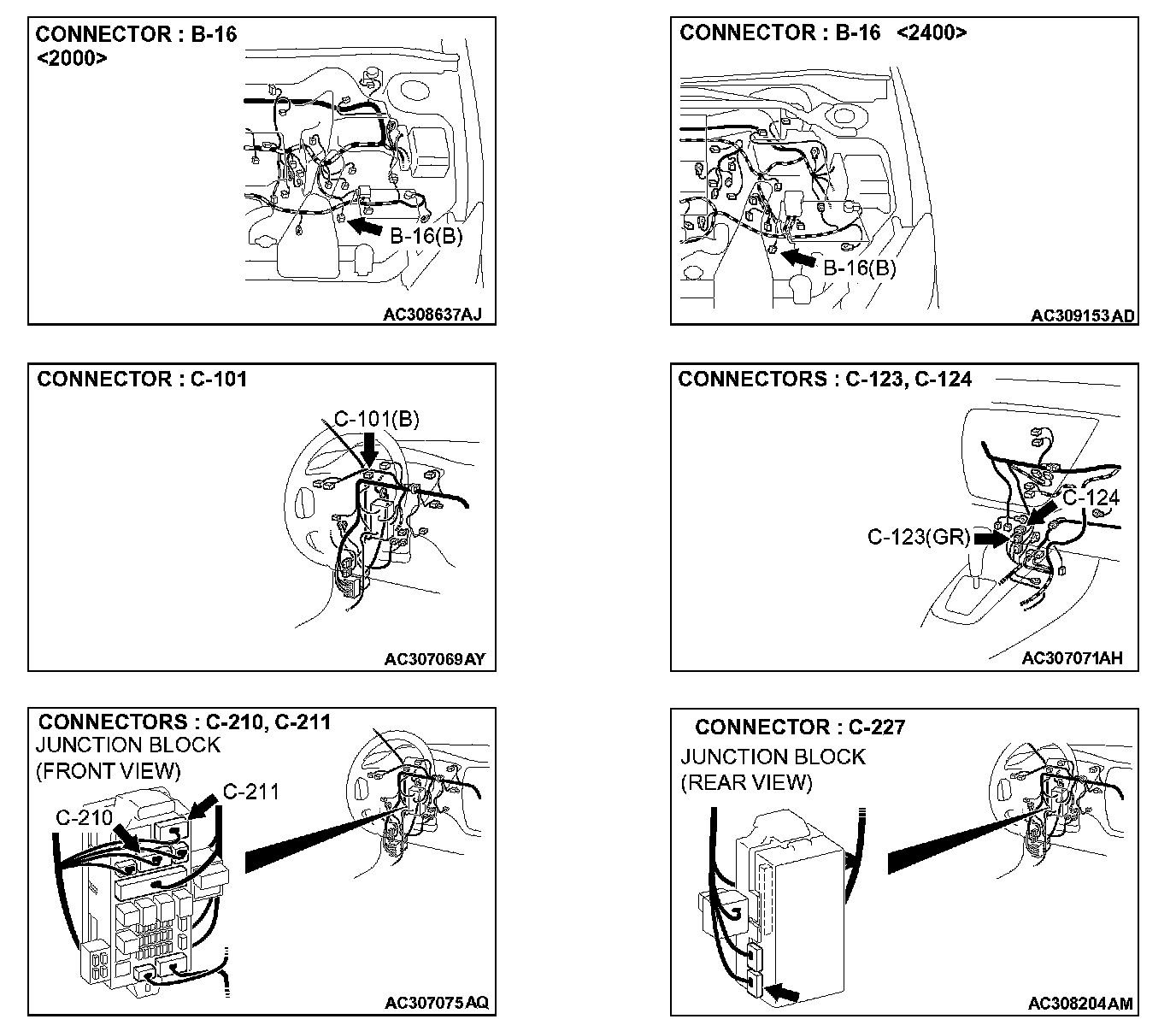 CONNECTOR : B-16
<2000>

B-16(B)

AC308637AJ

CONNECTOR : B-16 <2400>

B-16(B)

AC309153AD

CONNECTOR : C-101

C-101(B)

AC307069AY

CONNECTORS : C-123, C-124

C-124

C-123(GR)

AC307071AH

CONNECTORS : C-210, C-211
JUNCTION BLOCK
(FRONT VIEW)

C-211

C-210

AC307075AQ

CONNECTOR : C-227
JUNCTION BLOCK
(REAR VIEW)

AC308204AM