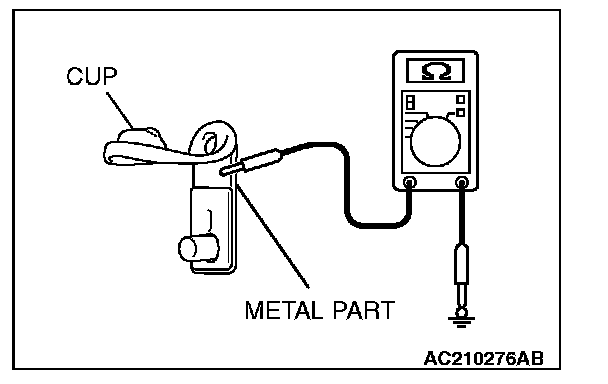 CUP

Ω

METAL PART

AC210276AB