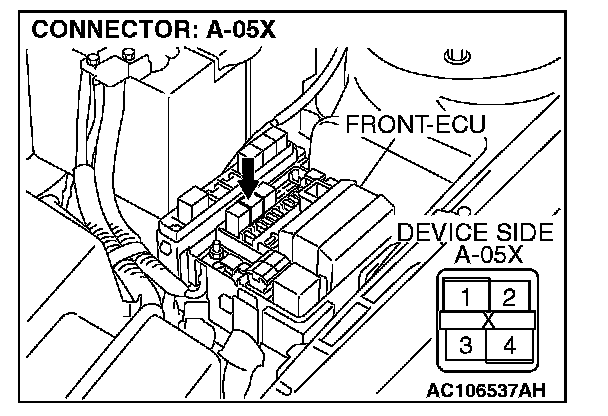 CONNECTOR: A-05X

FRONT-ECU

DEVICE SIDE
A-05X

1 2
X
3 4

AC106537AH