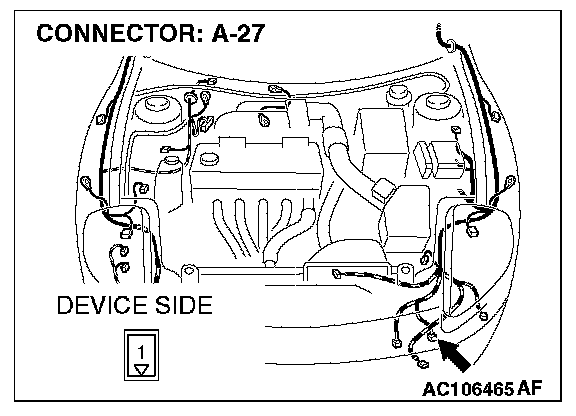 CONNECTOR: A-27

DEVICE SIDE

1

AC106465 AF