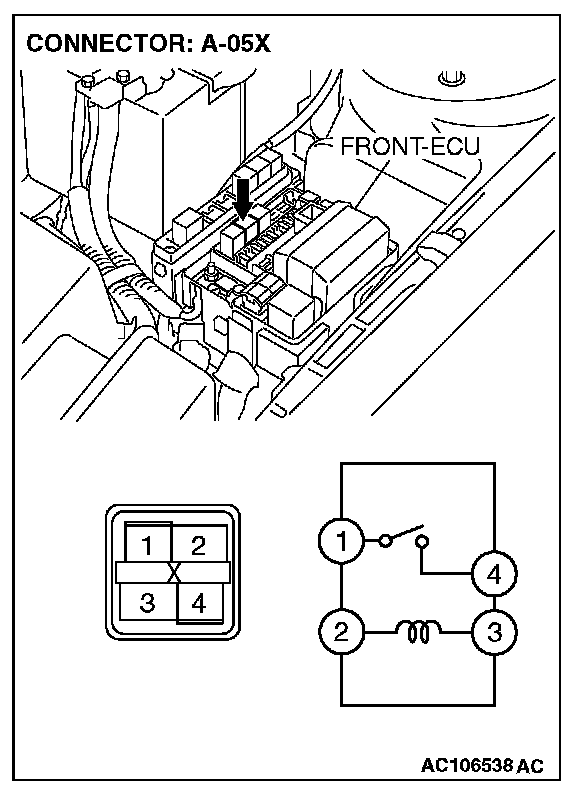 CONNECTOR: A-05X

FRONT-ECU

1
2
X
3
4

1
4
2
3

AC106538 AC