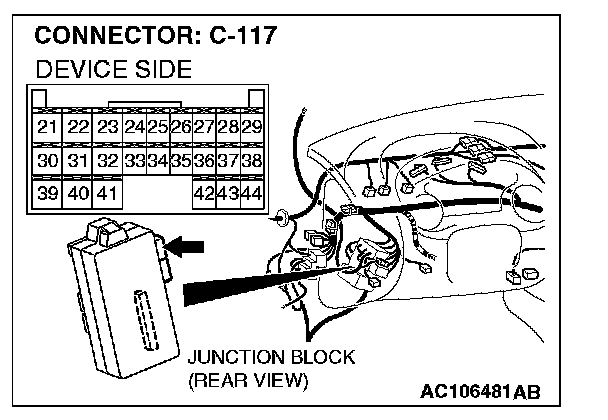 CONNECTOR: C-117
DEVICE SIDE

| 21 | 22 | 23 | 24 | 25 | 26 | 27 | 28 | 29 |
|---|---|---|---|---|---|---|---|---|
| 30 | 31 | 32 | 33 | 34 | 35 | 36 | 37 | 38 |
| 39 | 40 | 41 | | | | 42 | 43 | 44 |

JUNCTION BLOCK
(REAR VIEW)

AC106481AB