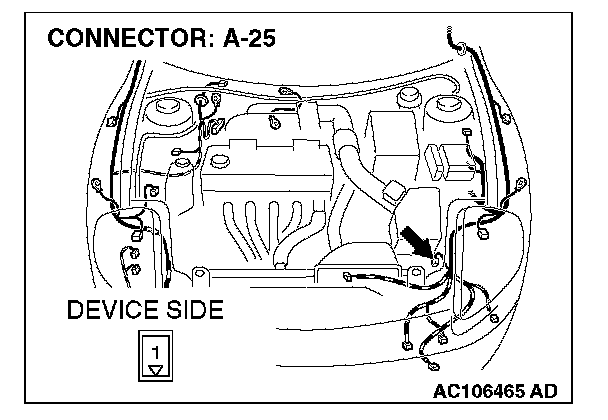 CONNECTOR: A-25

DEVICE SIDE

1

AC106465 AD