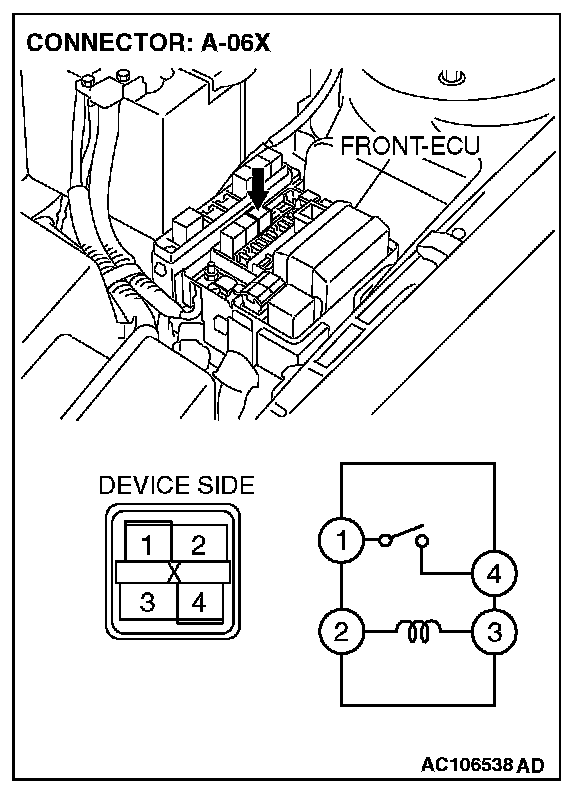 CONNECTOR: A-06X

FRONT-ECU

DEVICE SIDE

1 2
X
3 4

1
4
2
3

AC106538 AD