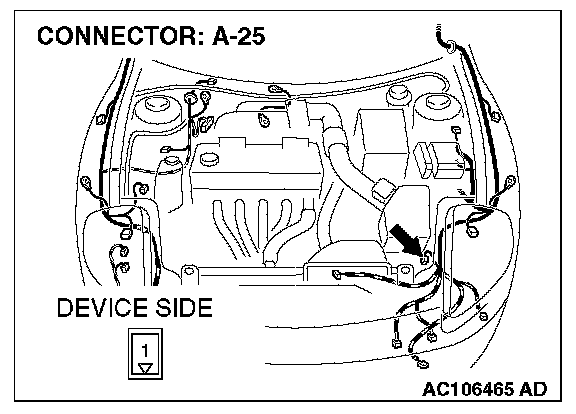 CONNECTOR: A-25

DEVICE SIDE

1

AC106465 AD