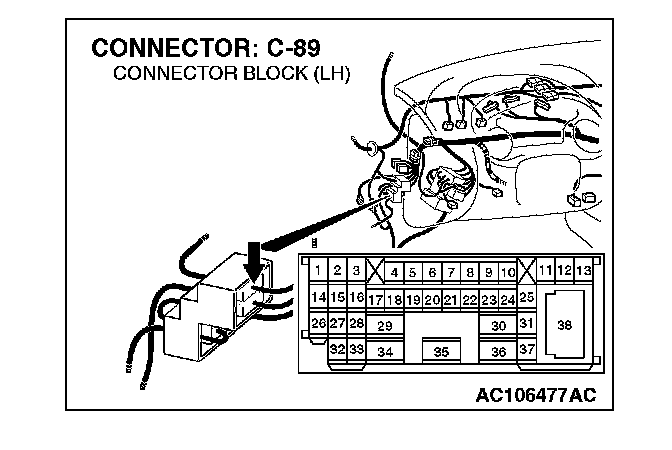 CONNECTOR: C-89
CONNECTOR BLOCK (LH)

1 2 3 4 5 6 7 8 9 10 11 12 13
14 15 16 17 18 19 20 21 22 23 24 25
26 27 28 29 30 31 38
32 33 34 35 36 37

AC106477AC