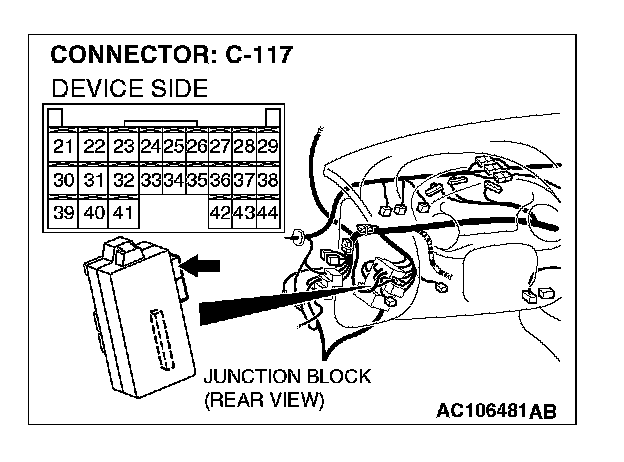 CONNECTOR: C-117

DEVICE SIDE

| 21 | 22 | 23 | 24 | 25 | 26 | 27 | 28 | 29 |
|---|---|---|---|---|---|---|---|---|
| 30 | 31 | 32 | 33 | 34 | 35 | 36 | 37 | 38 |
| 39 | 40 | 41 | | | | 42 | 43 | 44 |

JUNCTION BLOCK
(REAR VIEW)

AC106481AB