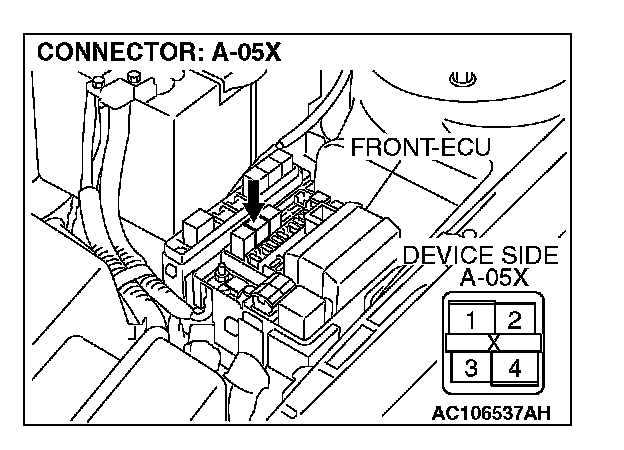 CONNECTOR: A-05X

FRONT-ECU

DEVICE SIDE
A-05X

1 2
X
3 4

AC106537AH