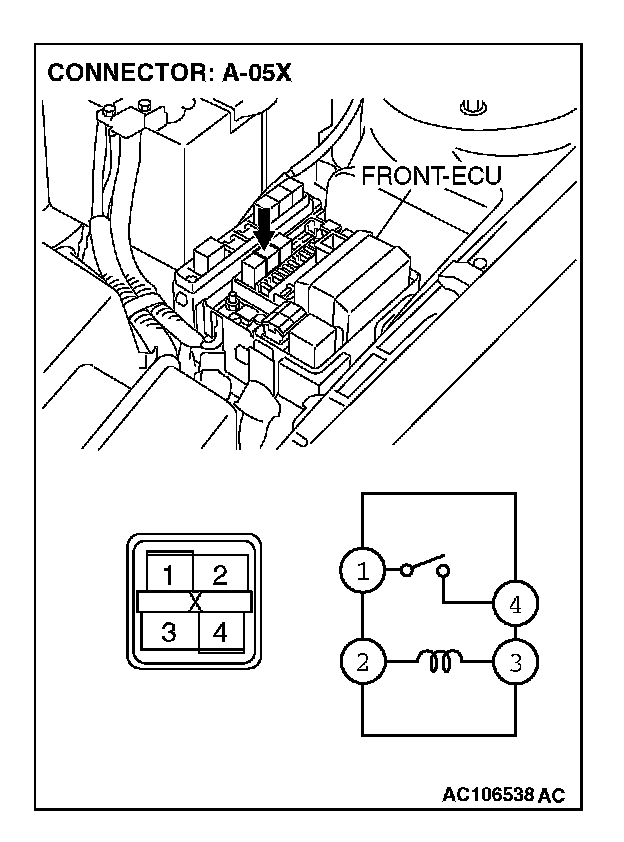 CONNECTOR: A-05X

FRONT-ECU

1 2
X
3 4

1
4
2
3

AC106538 AC