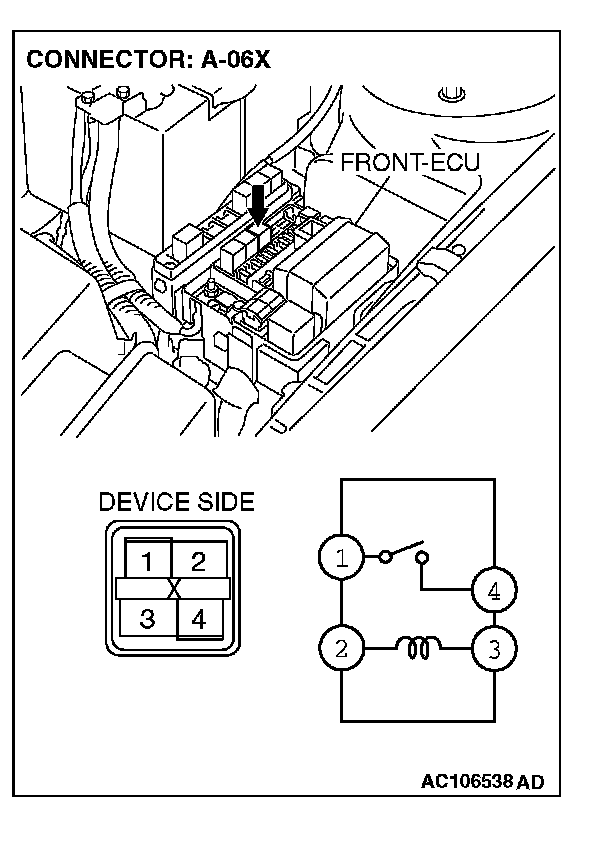 CONNECTOR: A-06X

FRONT-ECU

DEVICE SIDE

1 2
X
3 4

1
4
2
3

AC106538 AD