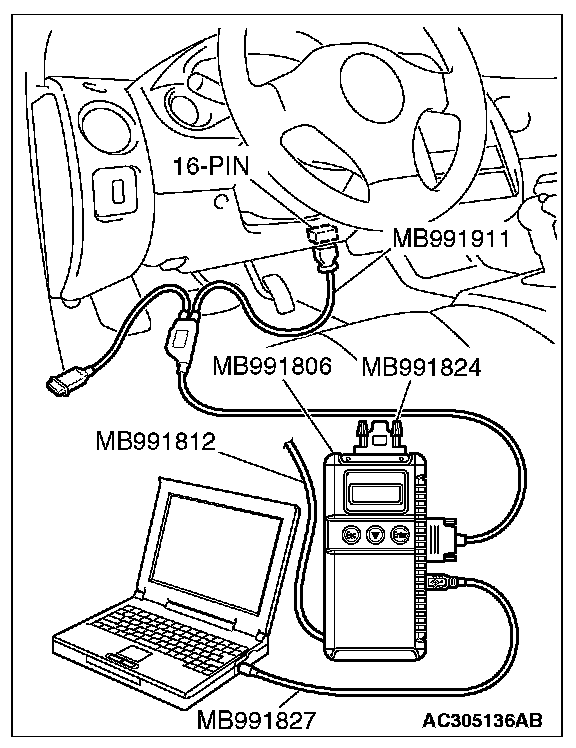 16-PIN
MB991911
MB991806
MB991824
MB991812
Esc
Enter
MB991827
AC305136AB