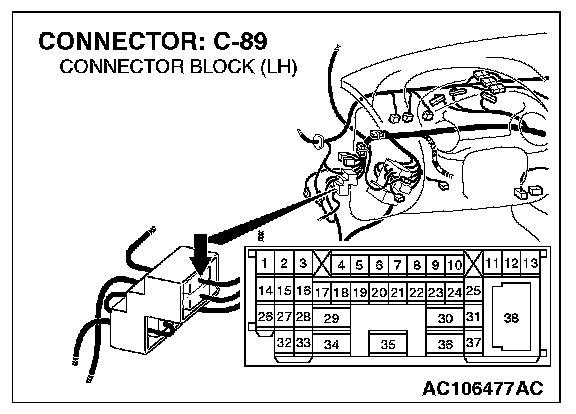 CONNECTOR: C-89
CONNECTOR BLOCK (LH)

1 2 3 4 5 6 7 8 9 10 11 12 13
14 15 16 17 18 19 20 21 22 23 24 25
26 27 28 29 30 31 38
32 33 34 35 36 37

AC106477AC