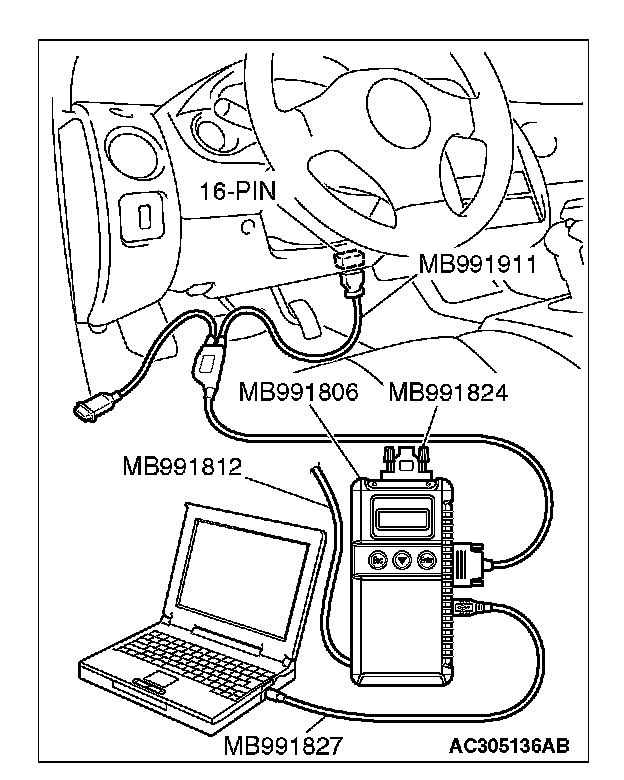 16-PIN

MB991911

MB991806

MB991824

MB991812

Esc

Enter

MB991827

AC305136AB