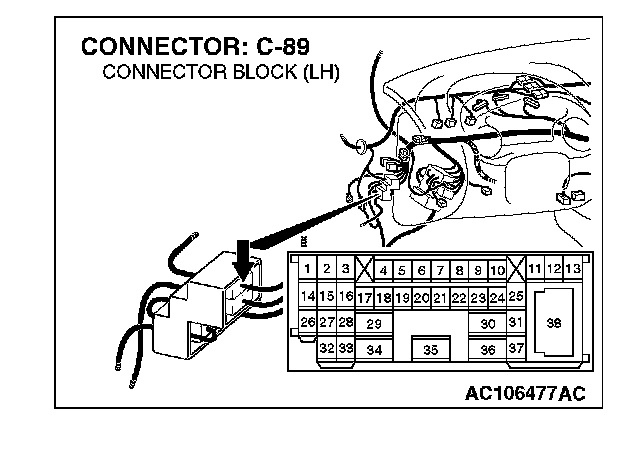 CONNECTOR: C-89
CONNECTOR BLOCK (LH)

1 2 3 4 5 6 7 8 9 10 11 12 13
14 15 16 17 18 19 20 21 22 23 24 25
26 27 28 29 30 31 38
32 33 34 35 36 37

AC106477AC