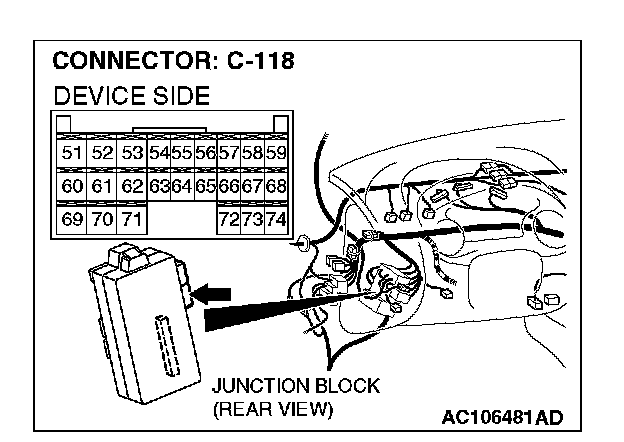 CONNECTOR: C-118

DEVICE SIDE

| 51 | 52 | 53 | 54 | 55 | 56 | 57 | 58 | 59 |
|---|---|---|---|---|---|---|---|---|
| 60 | 61 | 62 | 63 | 64 | 65 | 66 | 67 | 68 |
| 69 | 70 | 71 | | | | 72 | 73 | 74 |

JUNCTION BLOCK (REAR VIEW)

AC106481AD