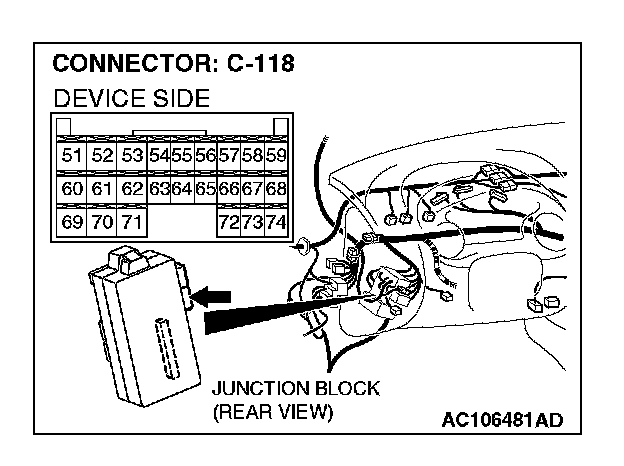 CONNECTOR: C-118

DEVICE SIDE

| 51 | 52 | 53 | 54 | 55 | 56 | 57 | 58 | 59 |
|---|---|---|---|---|---|---|---|---|
| 60 | 61 | 62 | 63 | 64 | 65 | 66 | 67 | 68 |
| 69 | 70 | 71 |  |  |  | 72 | 73 | 74 |

JUNCTION BLOCK (REAR VIEW)

AC106481AD