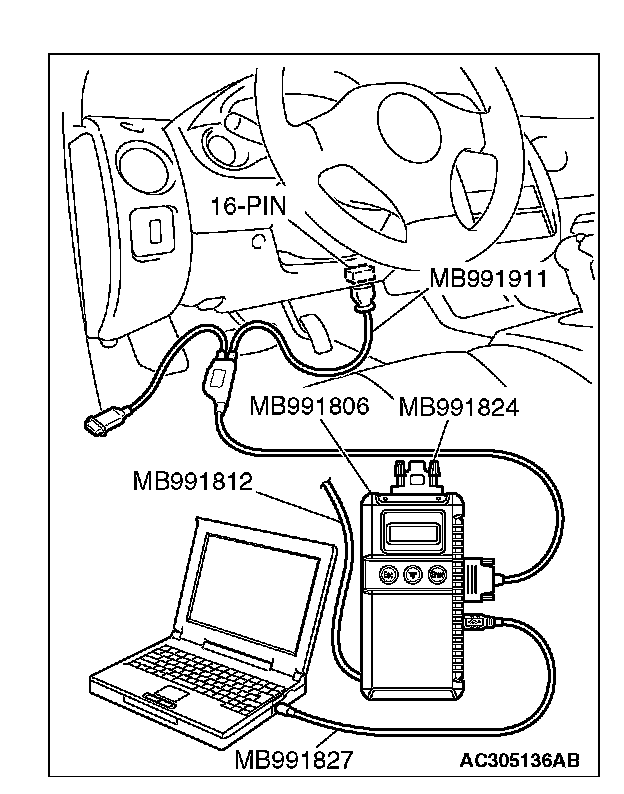 16-PIN

MB991911

MB991806

MB991824

MB991812

MB991827

AC305136AB