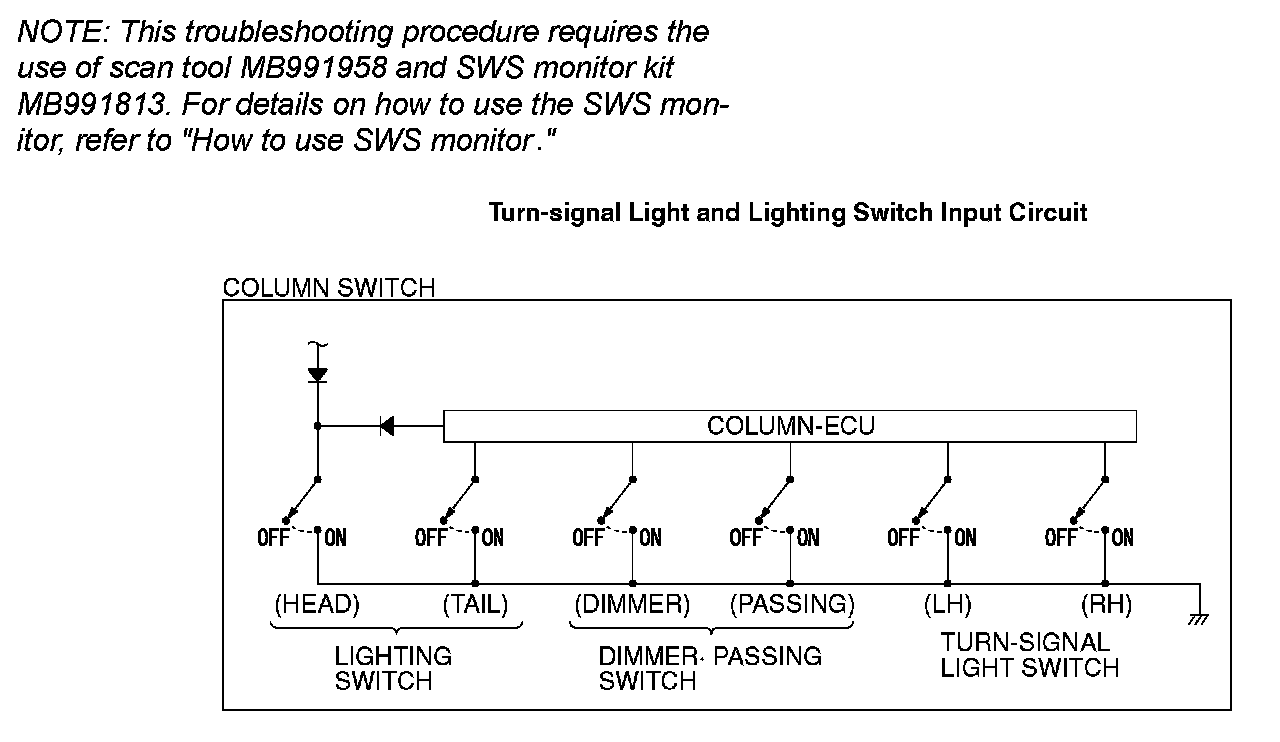 NOTE: This troubleshooting procedure requires the use of scan tool MB991958 and SWS monitor kit MB991813. For details on how to use the SWS monitor, refer to "How to use SWS monitor."

Turn-signal Light and Lighting Switch Input Circuit

COLUMN SWITCH

COLUMN-ECU

OFF ON OFF ON OFF ON OFF ON OFF ON OFF ON

(HEAD) (TAIL) (DIMMER) (PASSING) (LH) (RH)

LIGHTING SWITCH

DIMMER· PASSING SWITCH

TURN-SIGNAL LIGHT SWITCH