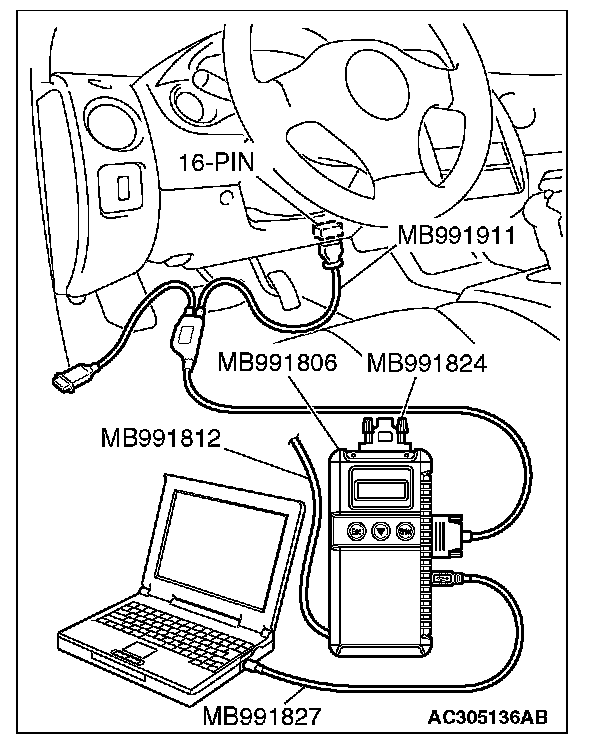 16-PIN
MB991911
MB991806
MB991824
MB991812
MB991827
AC305136AB