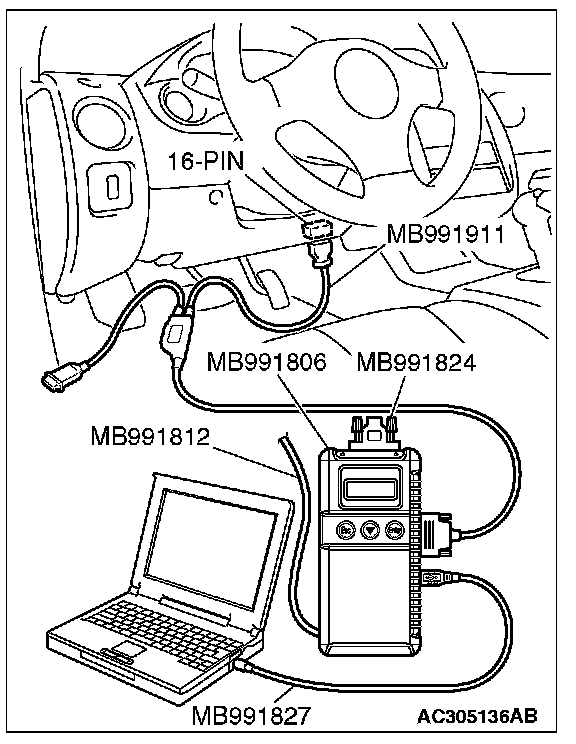 16-PIN

MB991911

MB991806

MB991824

MB991812

MB991827

AC305136AB