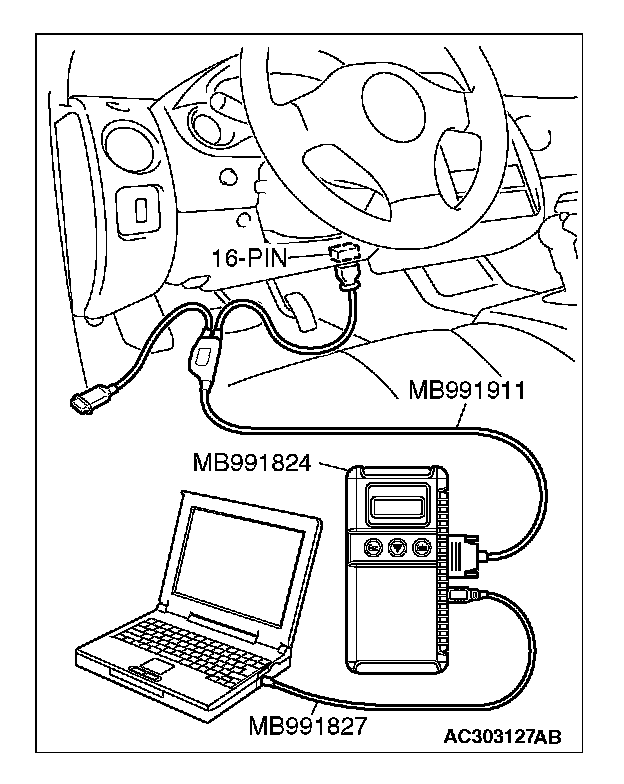 16-PIN

MB991911

MB991824

MB991827

AC303127AB