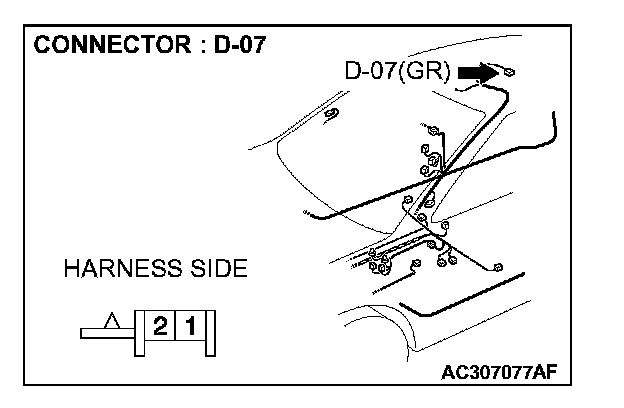 CONNECTOR : D-07

D-07(GR)

HARNESS SIDE

2 1

AC307077AF