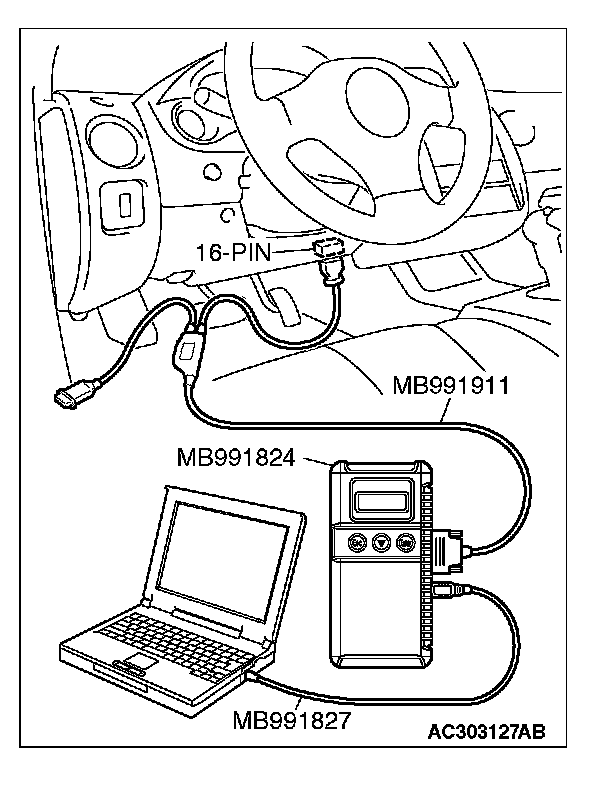 16-PIN

MB991911

MB991824

MB991827

AC303127AB