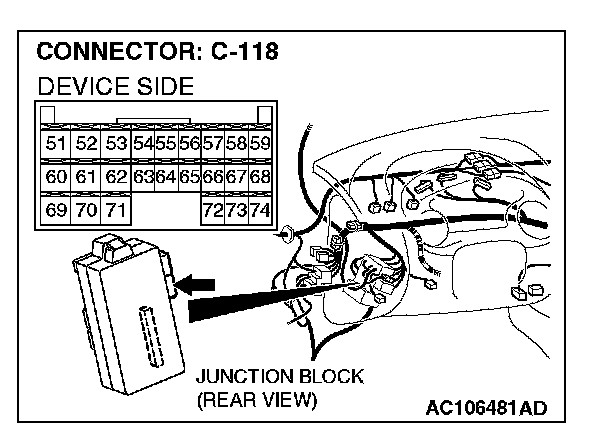 CONNECTOR: C-118

DEVICE SIDE

| 51 | 52 | 53 | 54 | 55 | 56 | 57 | 58 | 59 |
|---|---|---|---|---|---|---|---|---|
| 60 | 61 | 62 | 63 | 64 | 65 | 66 | 67 | 68 |
| 69 | 70 | 71 | | | | 72 | 73 | 74 |

JUNCTION BLOCK
(REAR VIEW)

AC106481AD