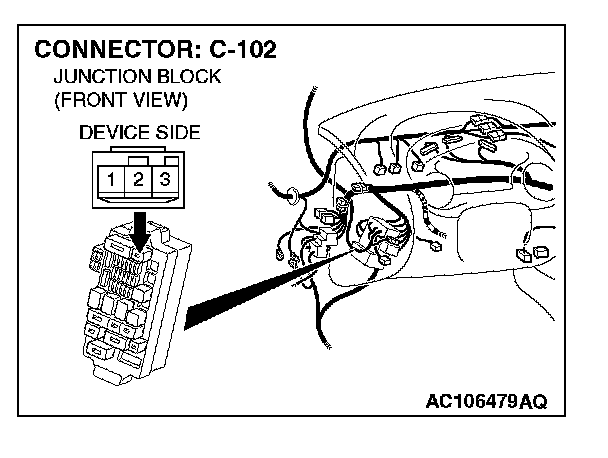 CONNECTOR: C-102
JUNCTION BLOCK
(FRONT VIEW)

DEVICE SIDE

1 2 3

AC106479AQ