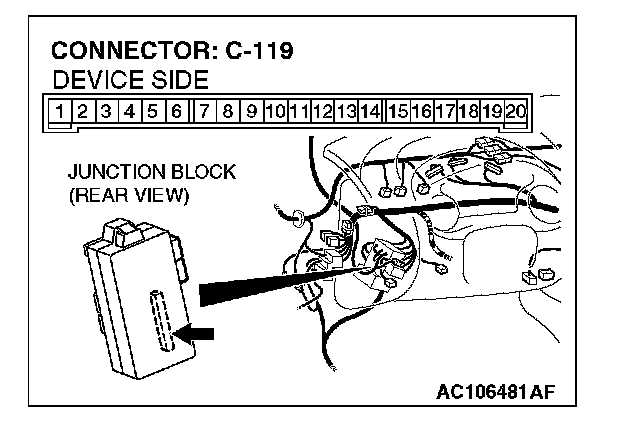 CONNECTOR: C-119
DEVICE SIDE

1 2 3 4 5 6 7 8 9 10 11 12 13 14 15 16 17 18 19 20

JUNCTION BLOCK
(REAR VIEW)

AC106481AF