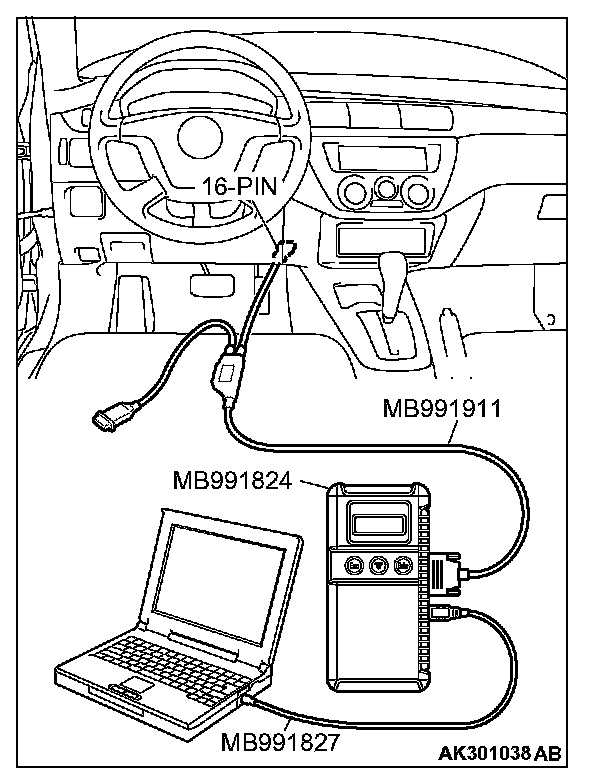 16-PIN

MB991911

MB991824

MB991827

AK301038 AB