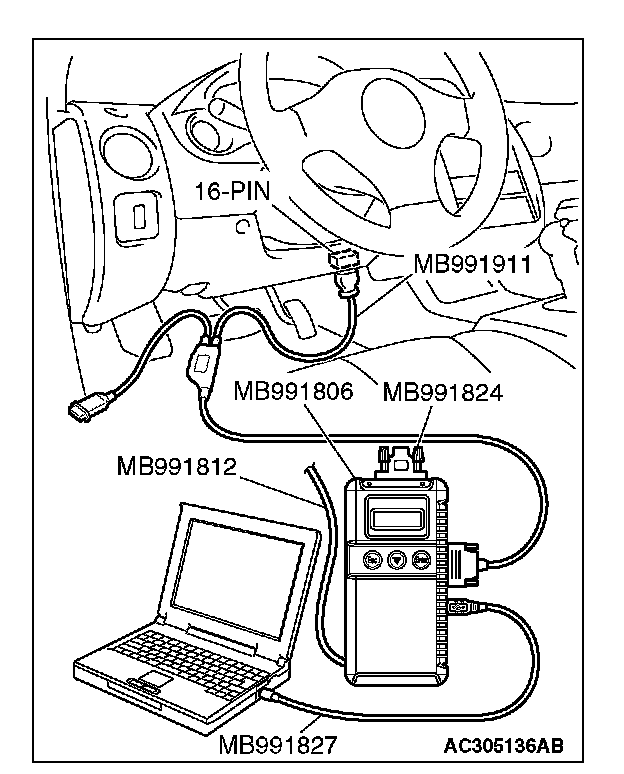 16-PIN

MB991911

MB991806

MB991824

MB991812

MB991827

AC305136AB