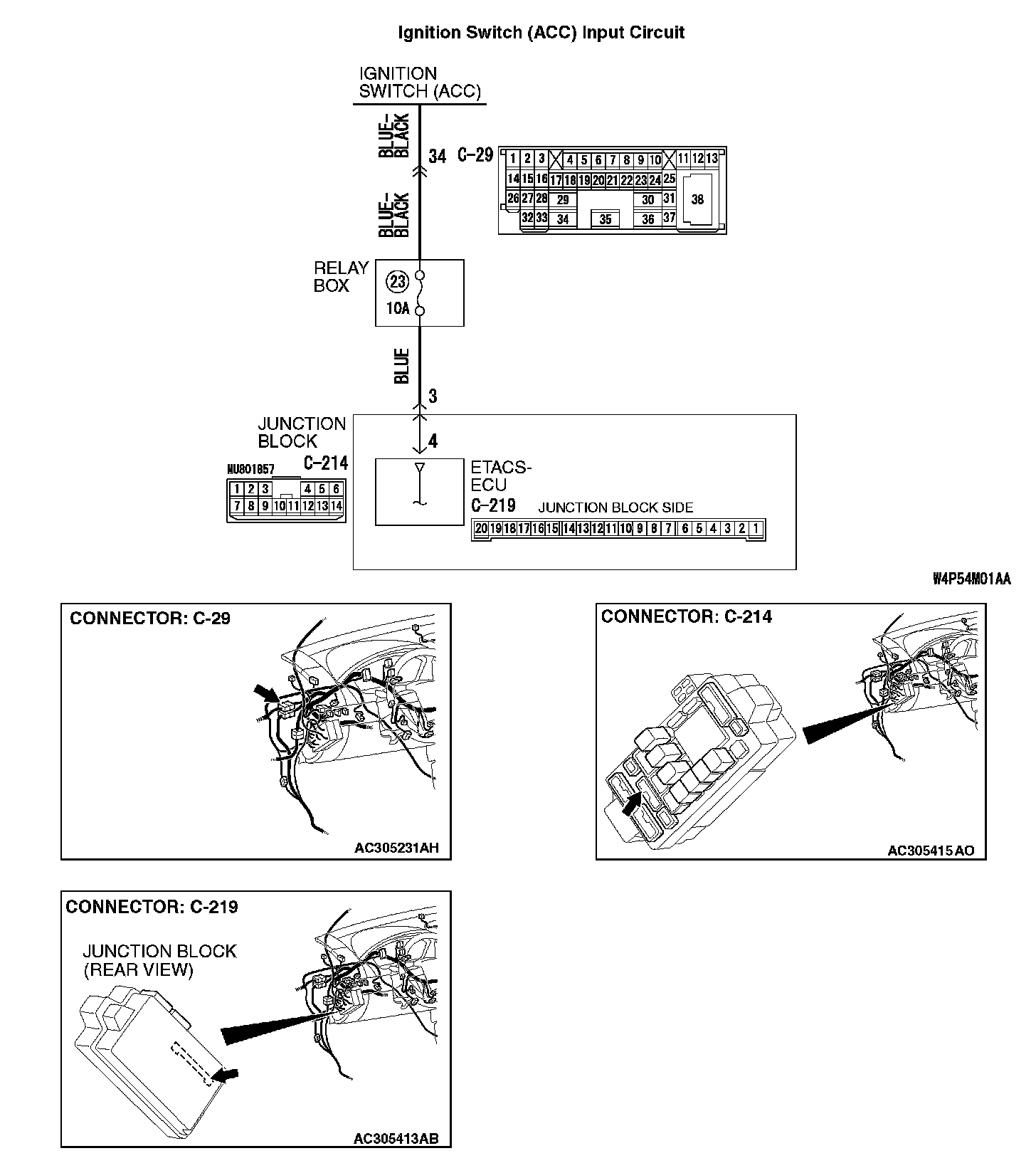 Ignition Switch (ACC) Input Circuit

IGNITION SWITCH (ACC)

BLUE-BLACK

34 C-29

1 2 3 4 5 6 7 8 9 10 11 12 13
14 15 16 17 18 19 20 21 22 23 24 25
26 27 28 29 30 31 38
32 33 34 35 36 37

BLUE-BLACK

RELAY BOX

23

10A

BLUE

3

JUNCTION BLOCK

4

C-214

MU801857

1 2 3 4 5 6
7 8 9 10 11 12 13 14

ETACS-ECU

C-219

JUNCTION BLOCK SIDE

20 19 18 17 16 15 14 13 12 11 10 9 8 7 6 5 4 3 2 1

W4P54M01AA

CONNECTOR: C-29

AC305231AH

CONNECTOR: C-214

AC305415AO

CONNECTOR: C-219

JUNCTION BLOCK (REAR VIEW)

AC305413AB