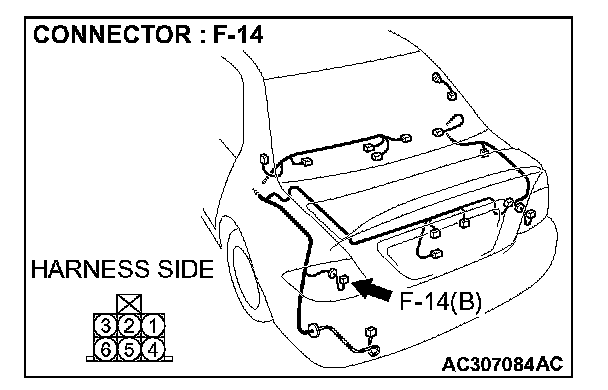 CONNECTOR : F-14

HARNESS SIDE

3 2 1
6 5 4

F-14(B)

AC307084AC