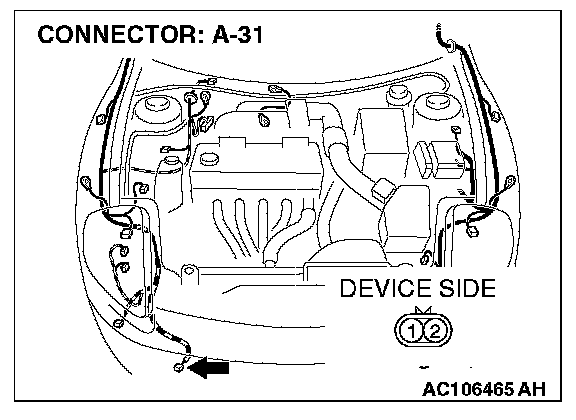 CONNECTOR: A-31

DEVICE SIDE

1 2

AC106465 AH