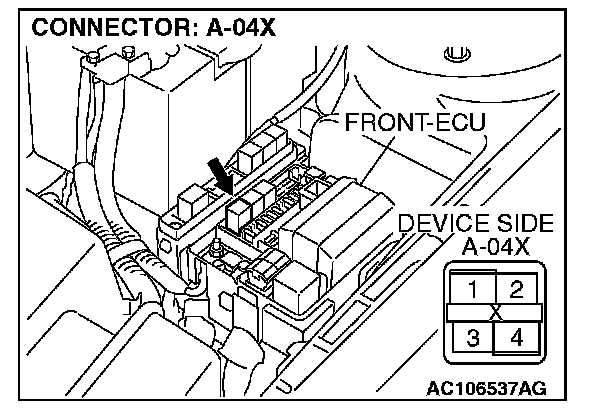 CONNECTOR: A-04X

FRONT-ECU

DEVICE SIDE
A-04X

1
2
X
3
4

AC106537AG