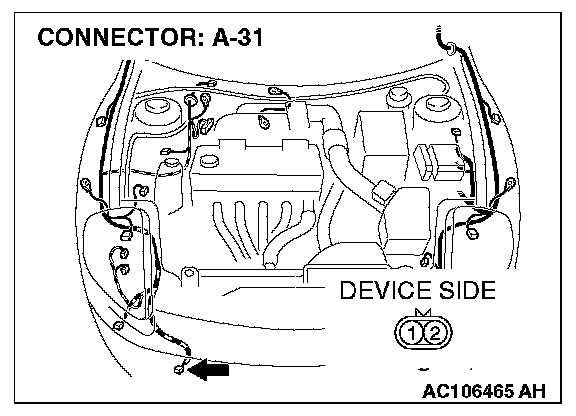 CONNECTOR: A-31

DEVICE SIDE

1 2

AC106465 AH