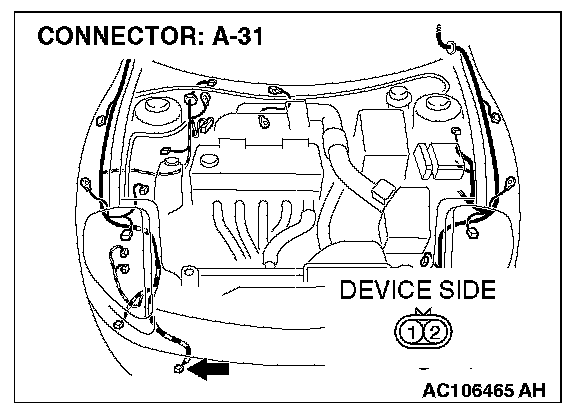 CONNECTOR: A-31

DEVICE SIDE

1 2

AC106465 AH