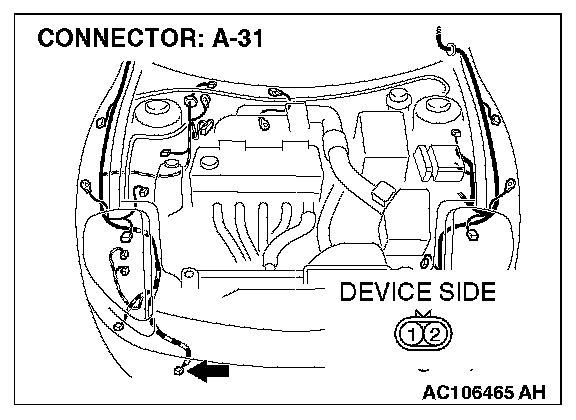 CONNECTOR: A-31

DEVICE SIDE

1 2

AC106465 AH