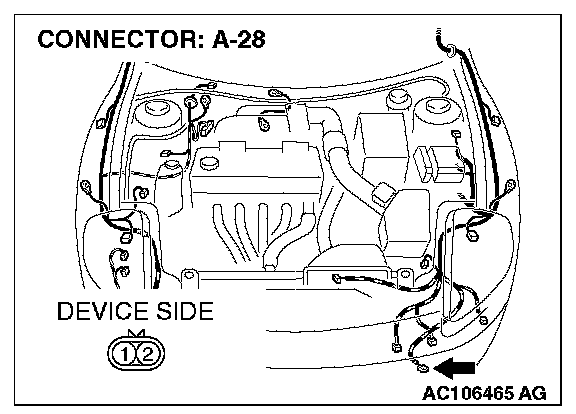 CONNECTOR: A-28

DEVICE SIDE

1 2

AC106465 AG