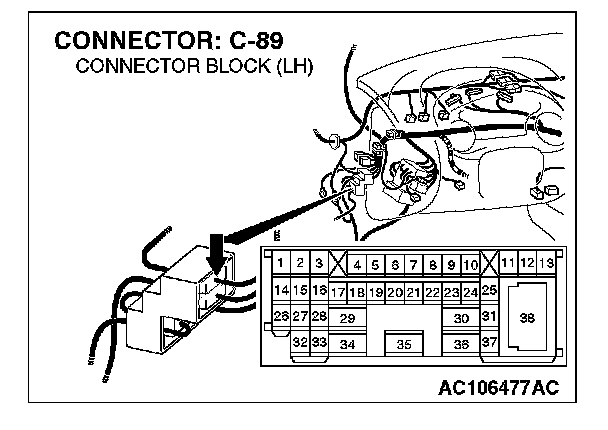 CONNECTOR: C-89
CONNECTOR BLOCK (LH)

1 2 3 4 5 6 7 8 9 10 11 12 13
14 15 16 17 18 19 20 21 22 23 24 25
26 27 28 29 30 31 38
32 33 34 35 36 37

AC106477AC