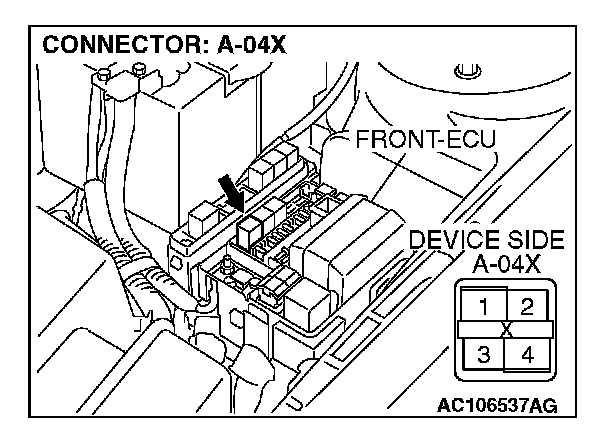 CONNECTOR: A-04X

FRONT-ECU

DEVICE SIDE
A-04X

1 2
X
3 4

AC106537AG