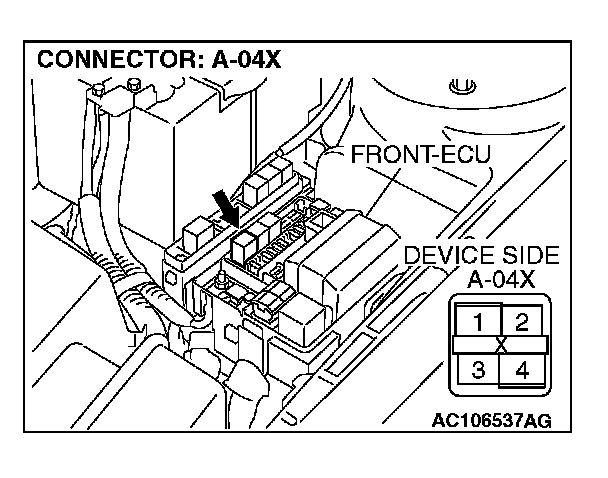 CONNECTOR: A-04X

FRONT-ECU

DEVICE SIDE
A-04X

1 2
X
3 4

AC106537AG